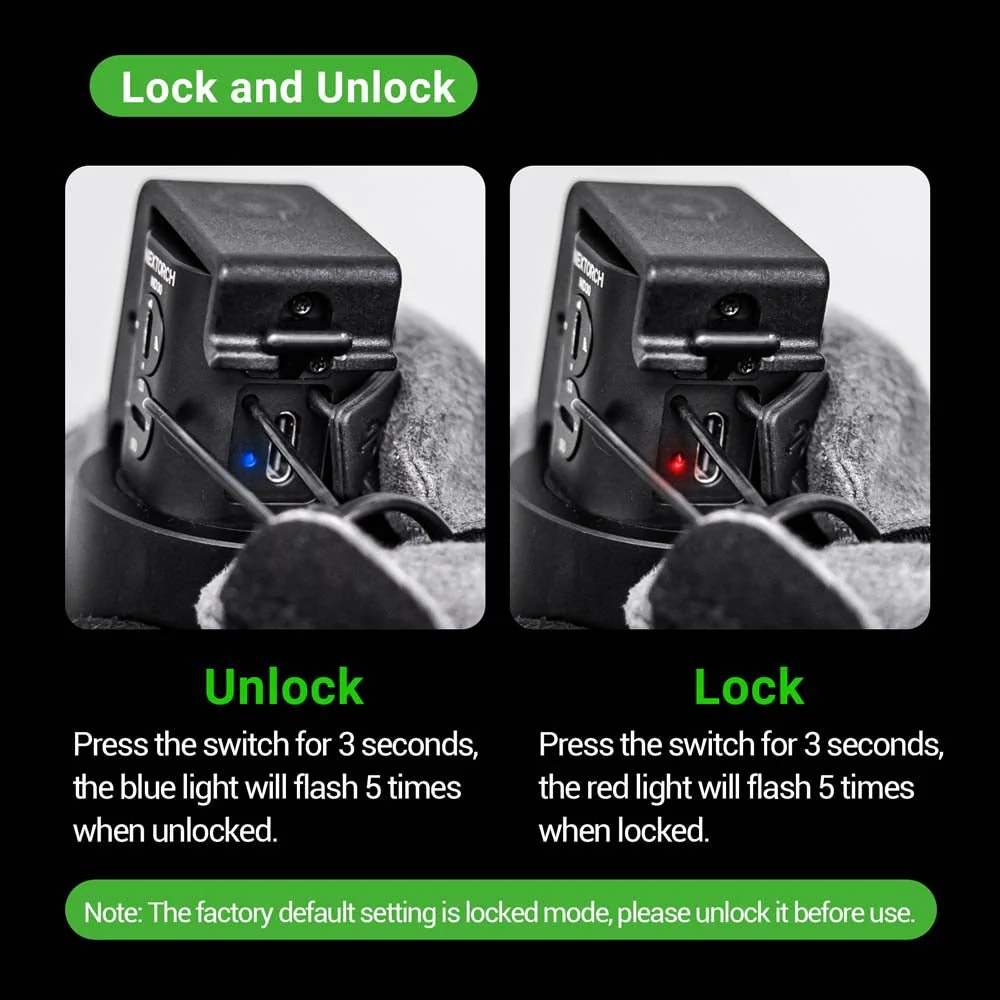 Lock and Unlock

NEXTORCH

NEXTORCH

Unlock

Press the switch for 3 seconds, the blue light will flash 5 times when unlocked.

Lock

Press the switch for 3 seconds, the red light will flash 5 times when locked.

Note: The factory default setting is locked mode, please unlock it before use.